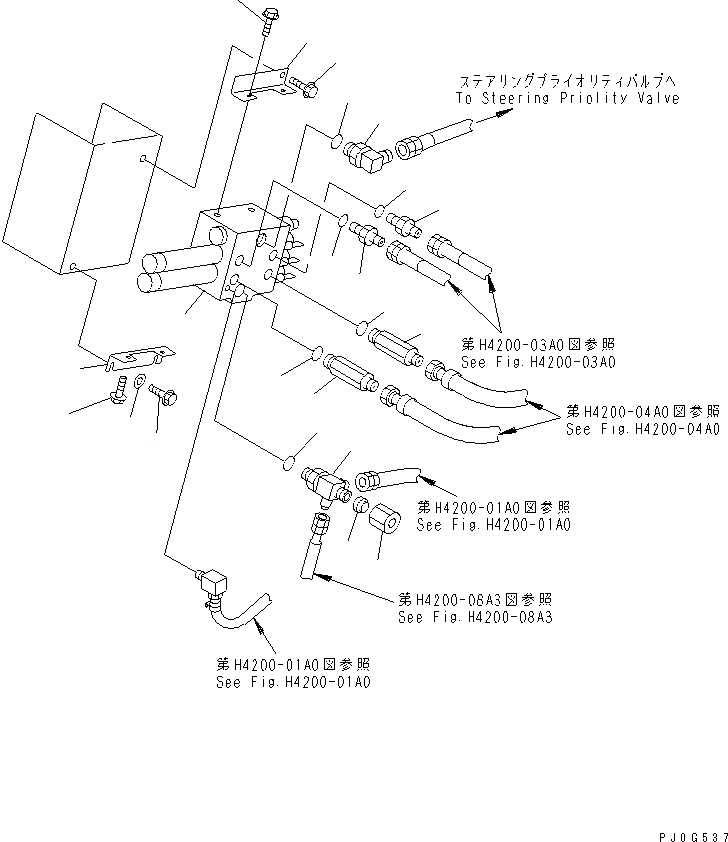 ステアリングプライオリティバルブへ
To Steering Priolity Valve

第H4200-03A0図参照
See Fig.H4200-03A0

第H4200-04A0図参照
See Fig.H4200-04A0

第H4200-01A0図参照
See Fig.H4200-01A0

第H4200-08A3図参照
See Fig.H4200-08A3

第H4200-01A0図参照
See Fig.H4200-01A0

PJ0G537