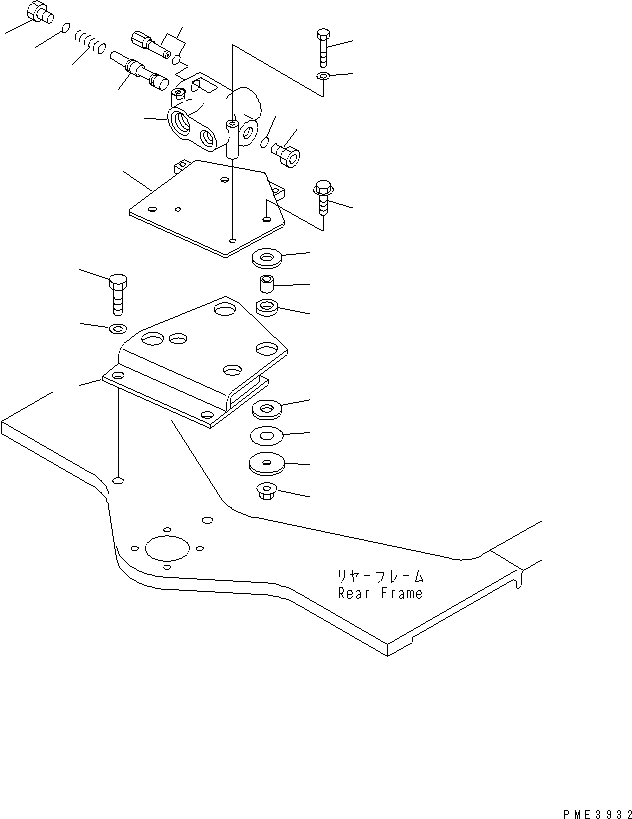 リヤーフレーム
Rear Frame

PME3932