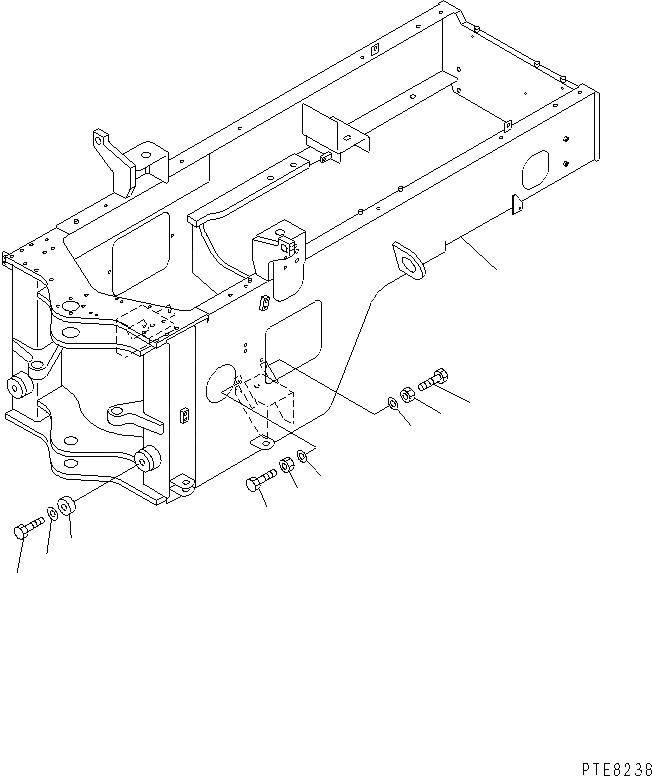 PTE8236