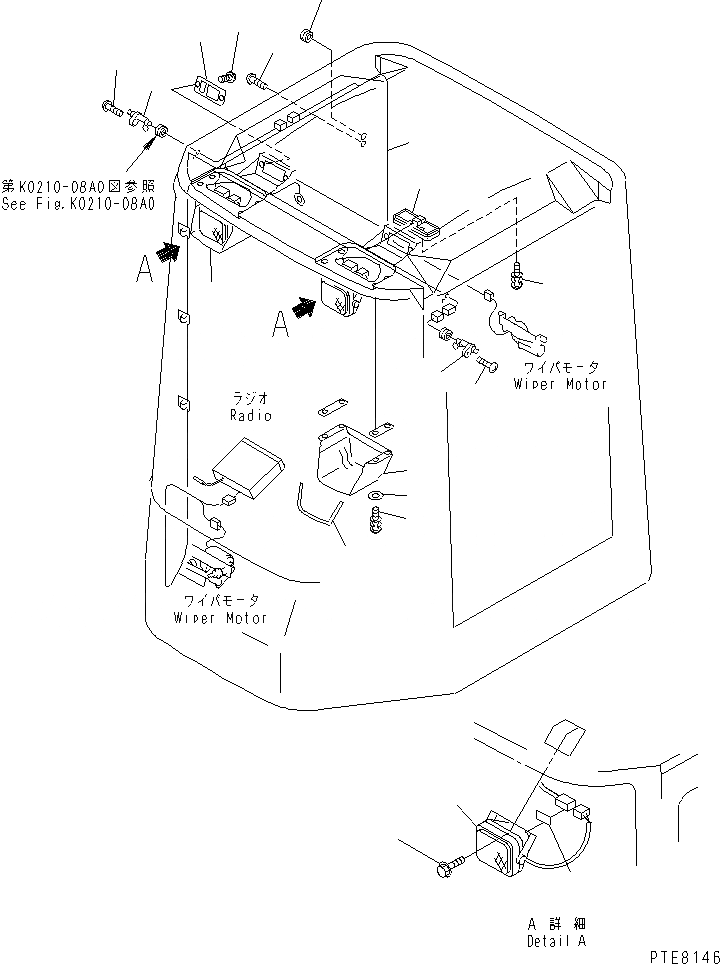 第K0210-08A0図参照
See Fig.K0210-08A0

A

A

ワイパモータ
Wiper Motor

ラジオ
Radio

ワイパモータ
Wiper Motor

A 詳細
Detail A

PTE8146