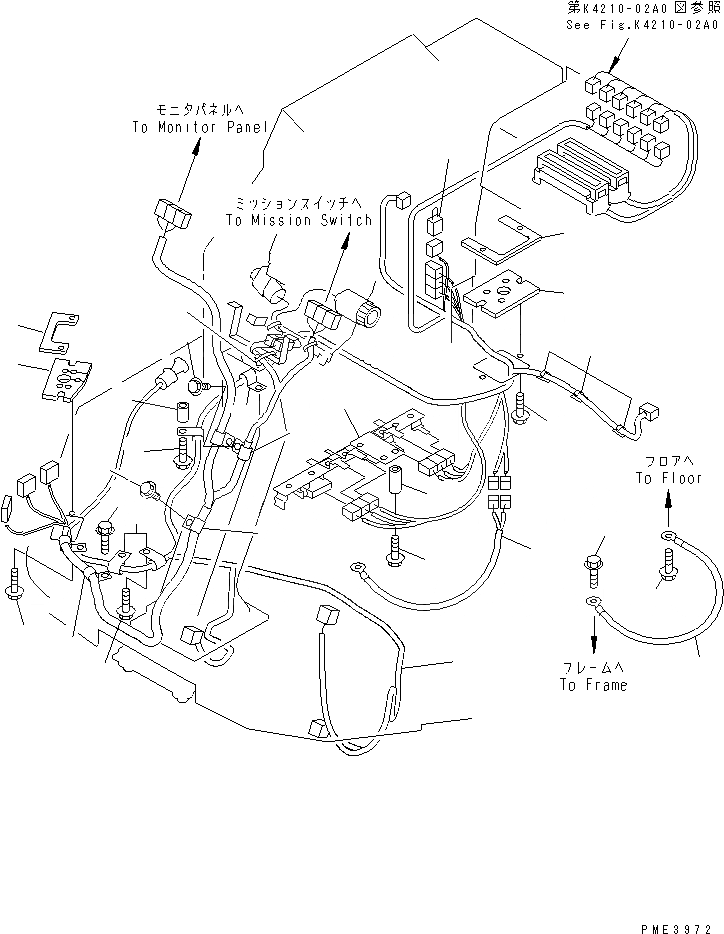 第K4210-02A0図参照
See Fig.K4210-02A0

モニタパネルへ
To Monitor Panel

ミッションスイッチへ
To Mission Switch

フロアへ
To Floor

フレームへ
To Frame

PME3972