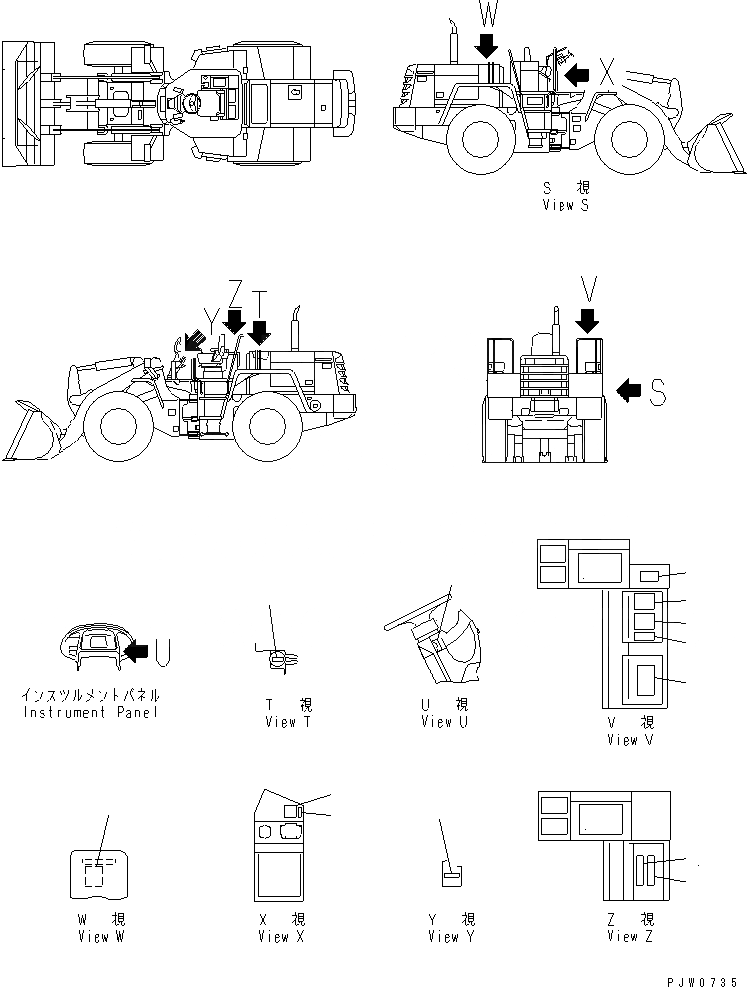 W
X
S 視
View S

Y Z T
V
S

U
インスツルメントパネル
Instrument Panel

T 視
View T

U 視
View U

V 視
View V

W 視
View W

X 視
View X

Y 視
View Y

Z 視
View Z

PJW0735