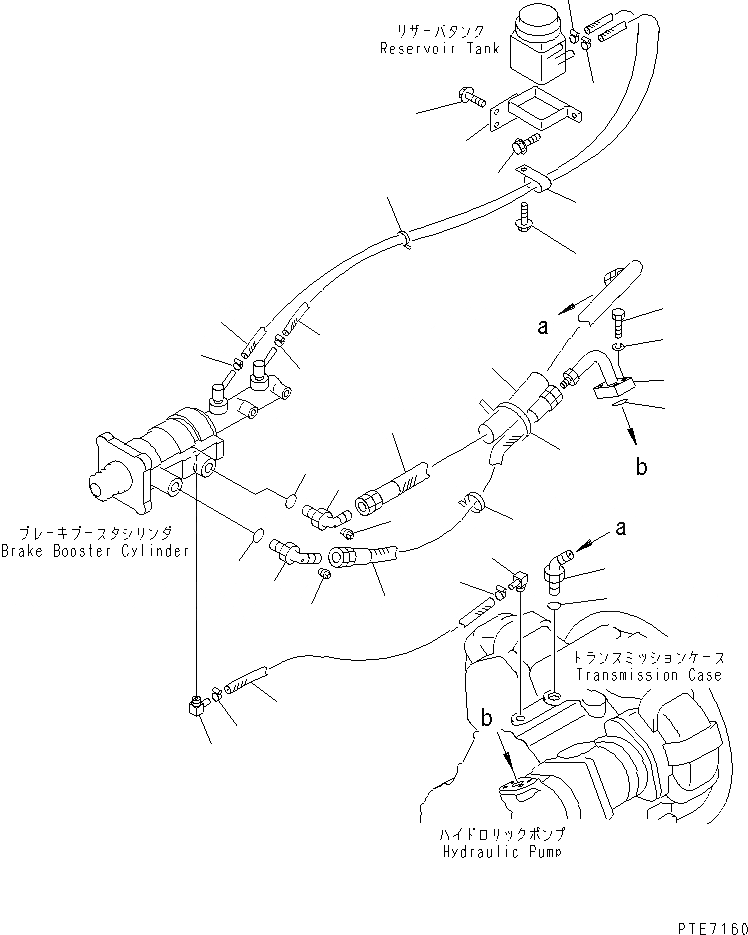 リザーバタンク
Reservoir Tank

a

b

ブレーキブースタシリンダ
Brake Booster Cylinder

a

トランスミッションケース
Transmission Case

b

ハイドロリックポンプ
Hydraulic Pump

PTE7160