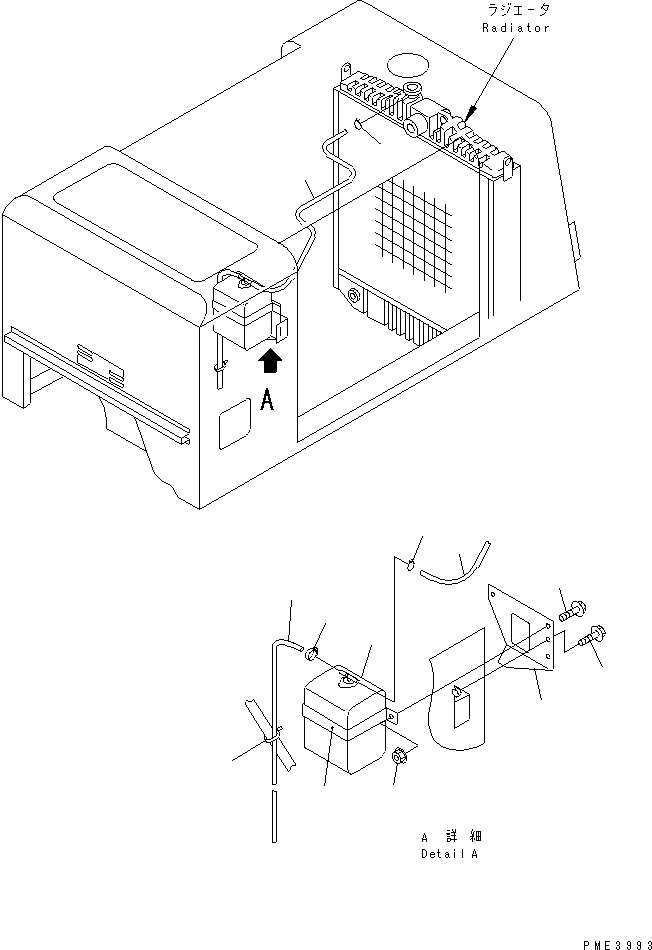 ラジエータ
Radiator

A

A 詳細
Detail A

PME3993