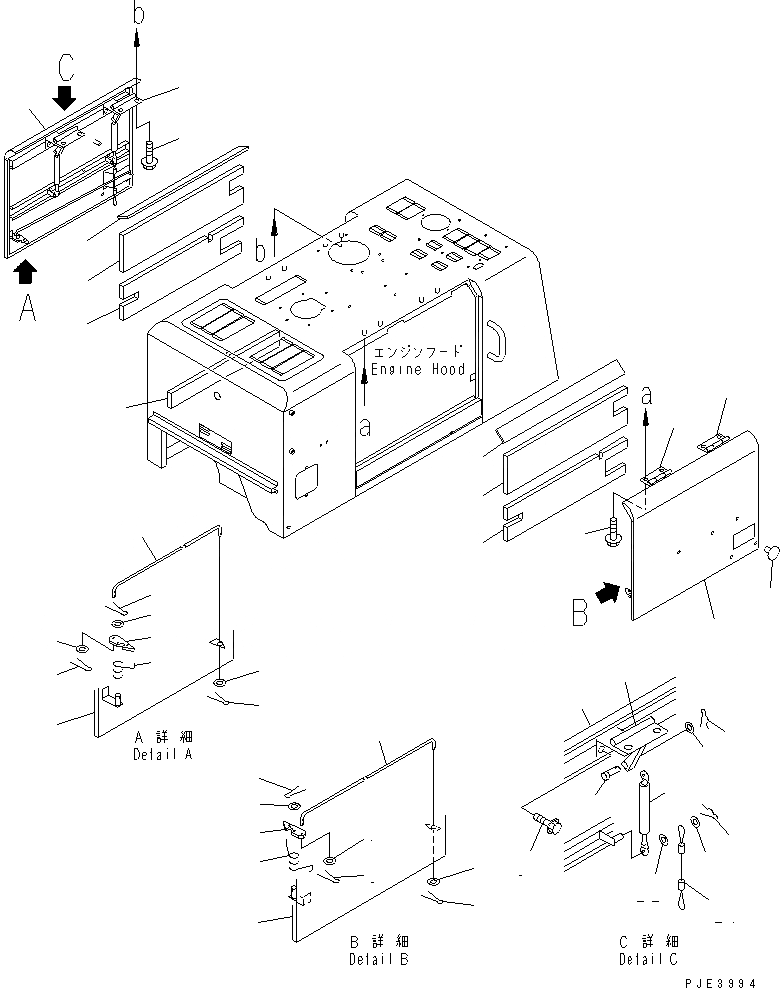 b
C
A
b
エンジンフード
Engine Hood
a
a
B
A 詳細
Detail A
B 詳細
Detail B
C 詳細
Detail C
PJE3994