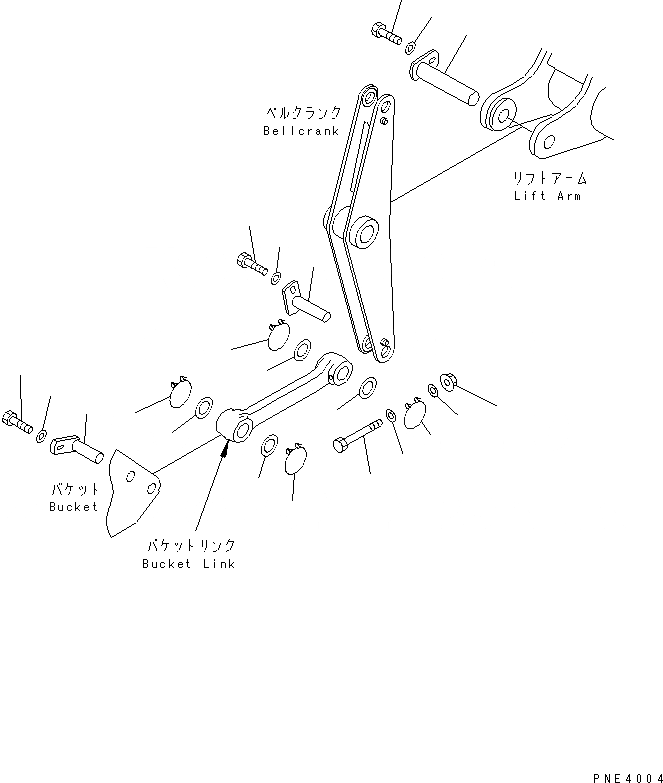 ベルクランク
Bellcrank

リフトアーム
Lift Arm

バケット
Bucket

バケットリンク
Bucket Link

PNE4004