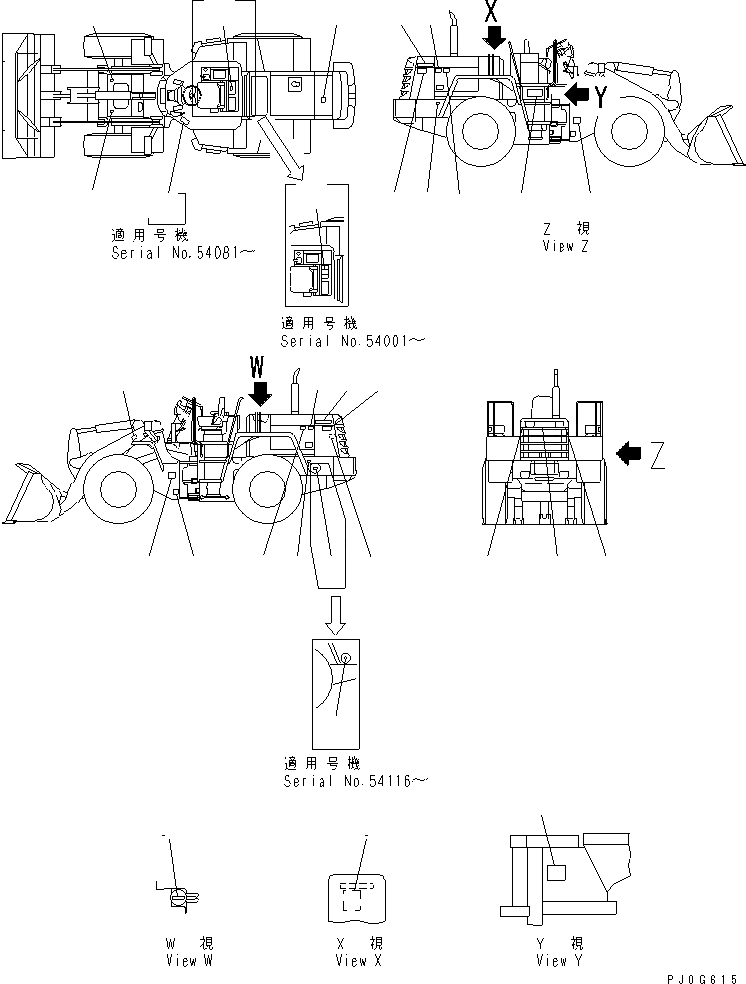 X

Y

適用号機
Serial No.54081～

Z 視
View Z

適用号機
Serial No.54001～

W

Z

適用号機
Serial No.54116～

W 視
View W

X 視
View X

Y 視
View Y

PJ0G615