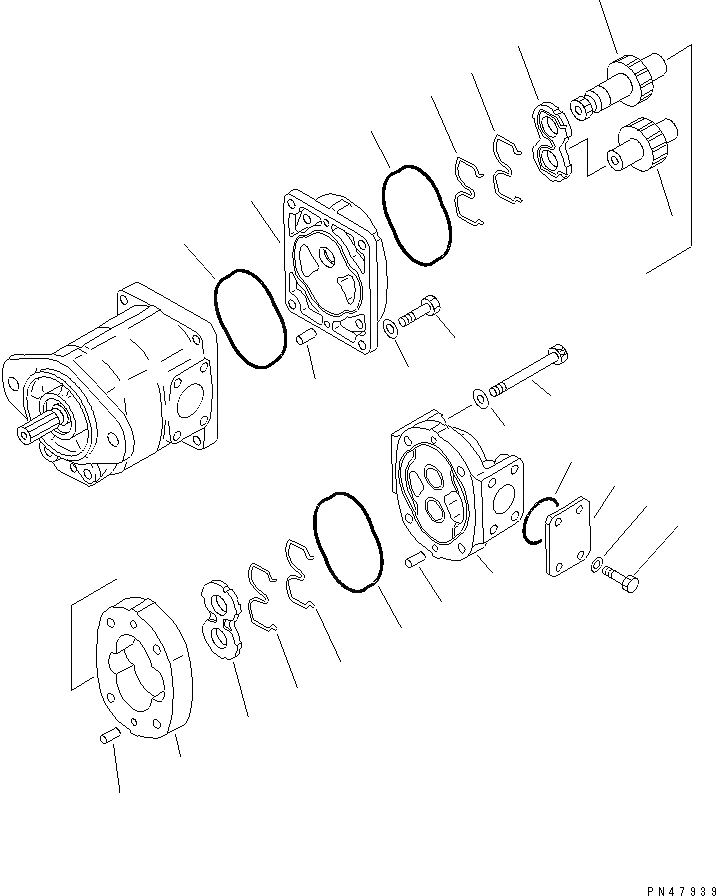 PN47939