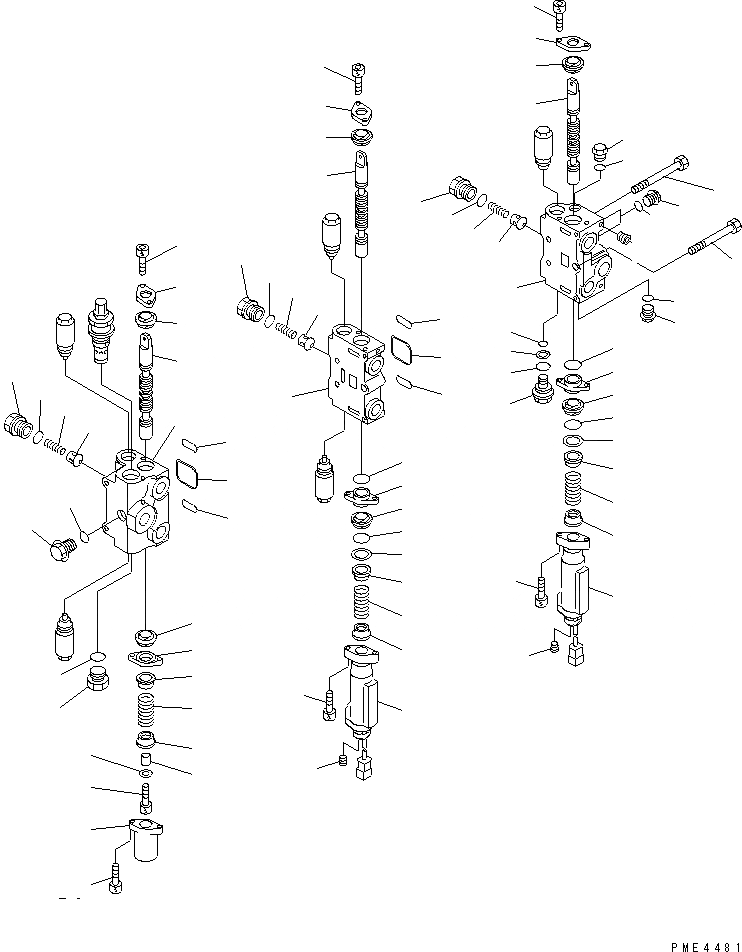 PME4481