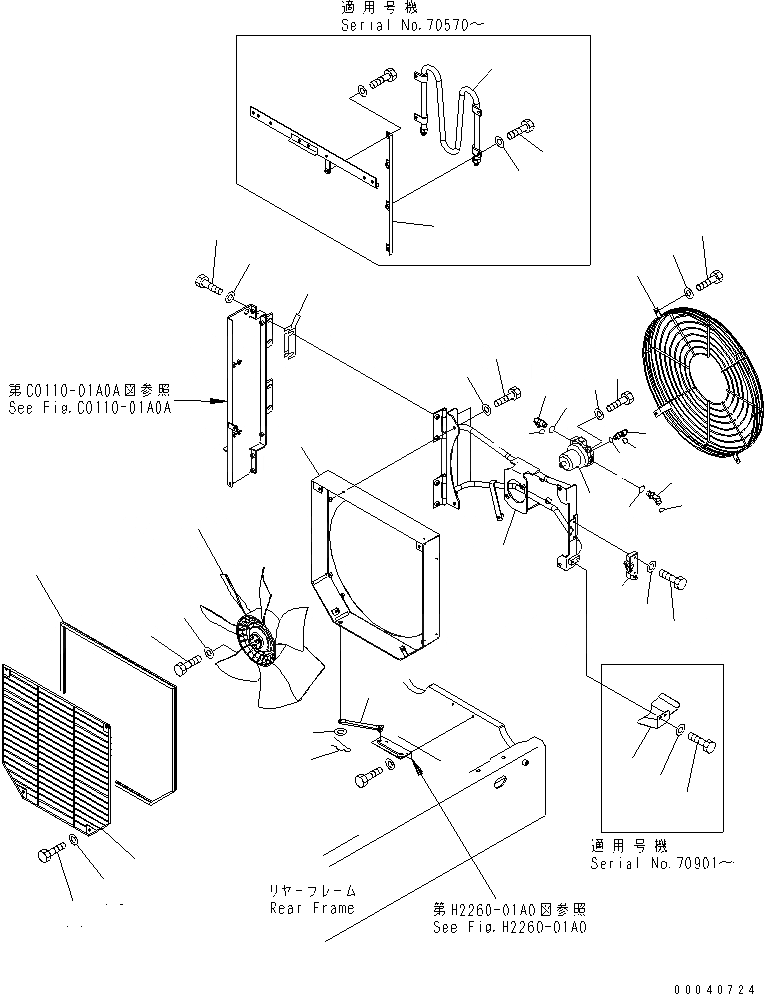 適用号機
Serial No.70570～

第C0110-01A0A図参照
See Fig.C0110-01A0A

適用号機
Serial No.70901～

リヤーフレーム
Rear Frame

第H2260-01A0図参照
See Fig.H2260-01A0

00040724