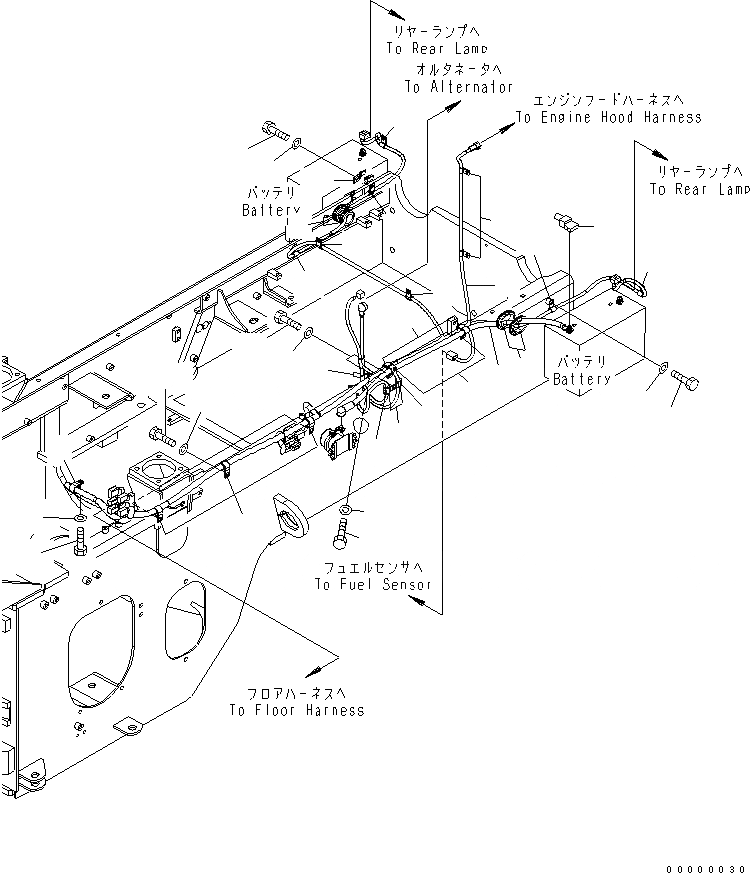 リヤーランプへ
To Rear Lamp

オルタネータへ
To Alternator

エンジンフードハーネスへ
To Engine Hood Harness

リヤーランプへ
To Rear Lamp

バッテリ
Battery

バッテリ
Battery

フュエルセンサへ
To Fuel Sensor

フロアハーネスへ
To Floor Harness

00000030