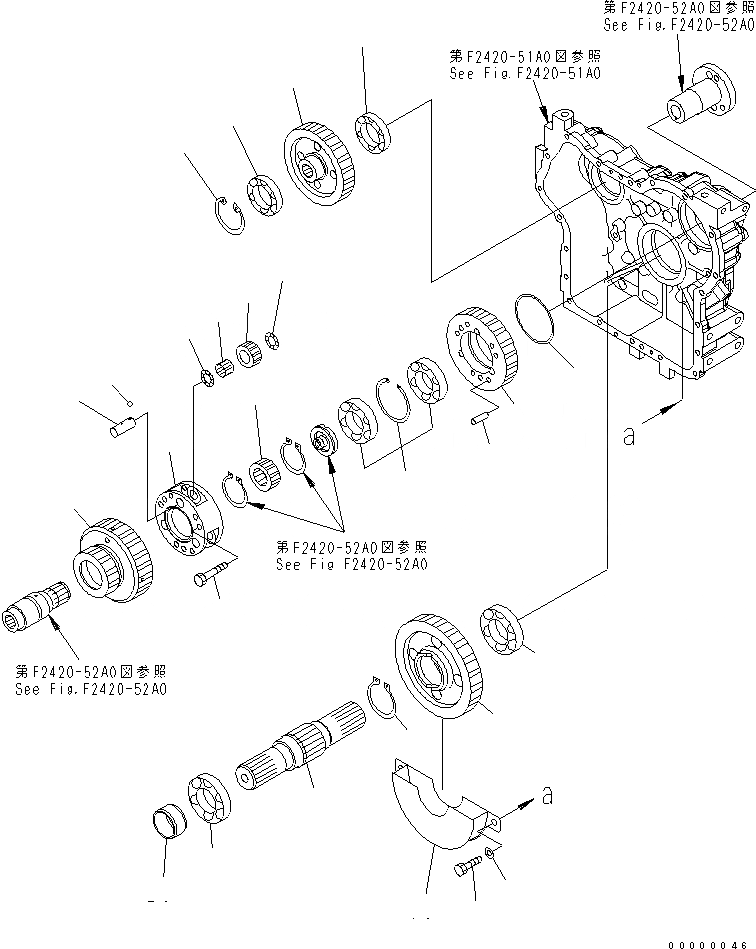 第F2420-52A0図参照
See Fig.F2420-52A0

第F2420-51A0図参照
See Fig.F2420-51A0

a

第F2420-52A0図参照
See Fig F2420-52A0

第F2420-52A0図参照
See Fig.F2420-52A0

a

00000046