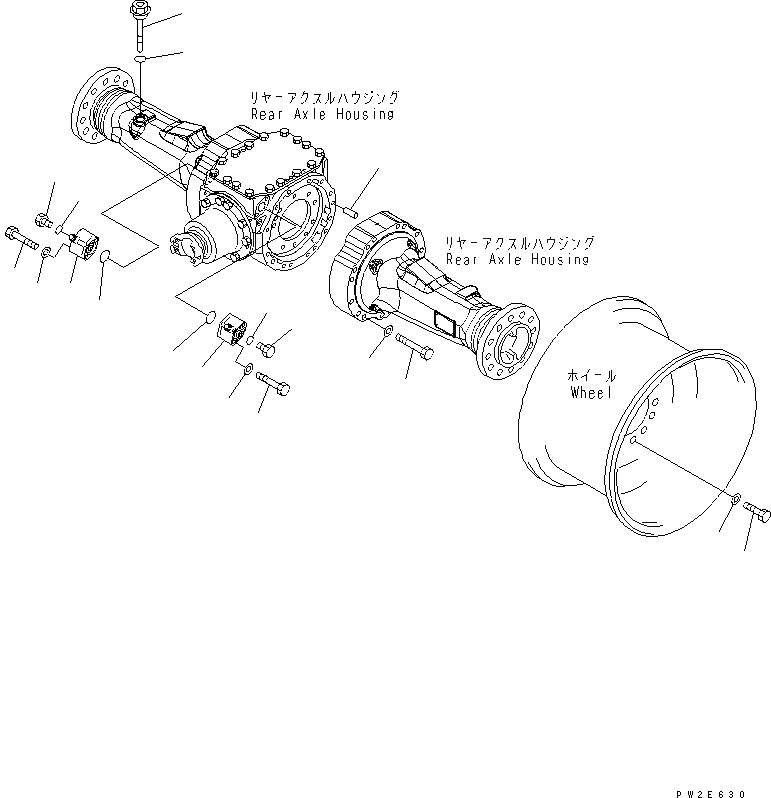 リヤーアクスルハウジング
Rear Axle Housing

リヤーアクスルハウジング
Rear Axle Housing

ホイール
Wheel

PW2E630