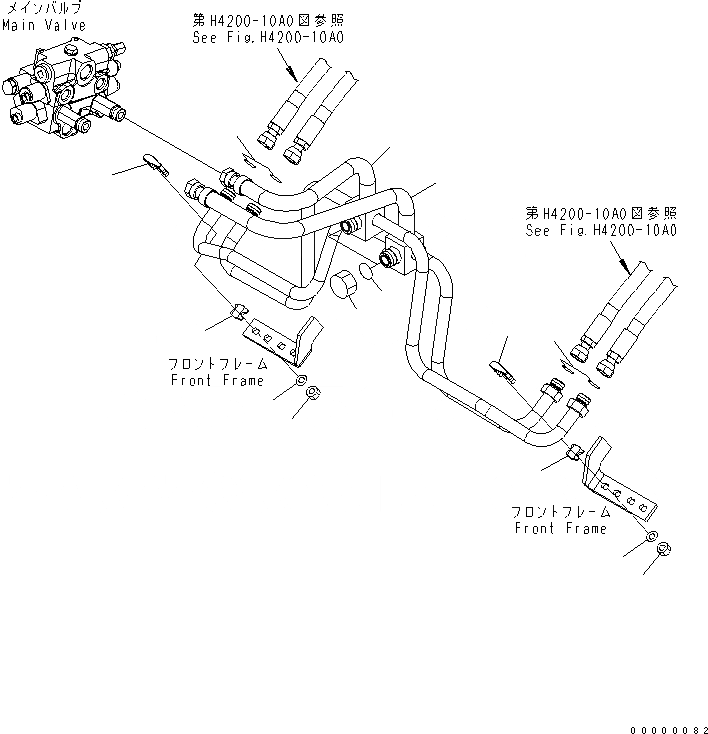 メインバルブ
Main Valve

第H4200-10A0図参照
See Fig.H4200-10A0

第H4200-10A0図参照
See Fig.H4200-10A0

フロントフレーム
Front Frame

フロントフレーム
Front Frame

00000082