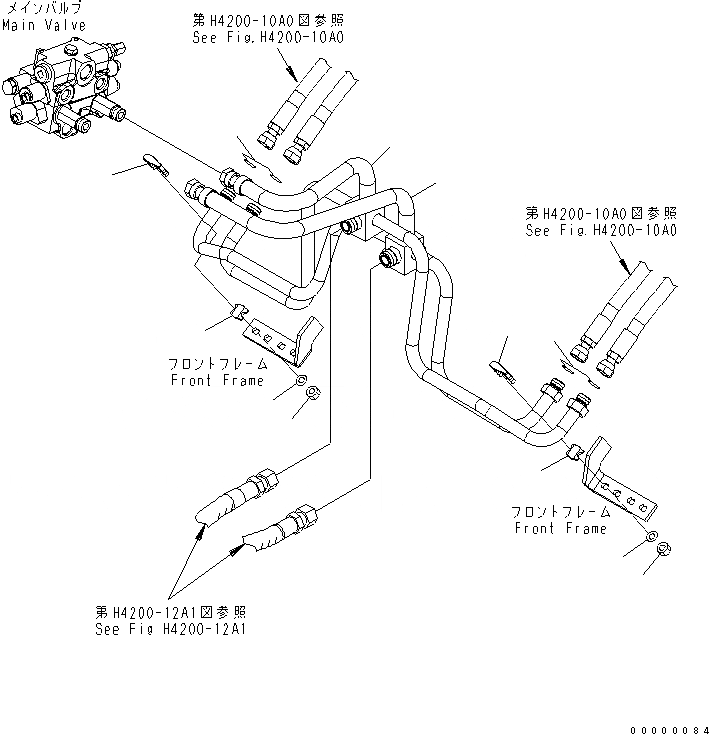 メインバルブ
Main Valve

第H4200-10A0図参照
See Fig.H4200-10A0

第H4200-10A0図参照
See Fig.H4200-10A0

フロントフレーム
Front Frame

フロントフレーム
Front Frame

第H4200-12A1図参照
See Fig H4200-12A1

00000084