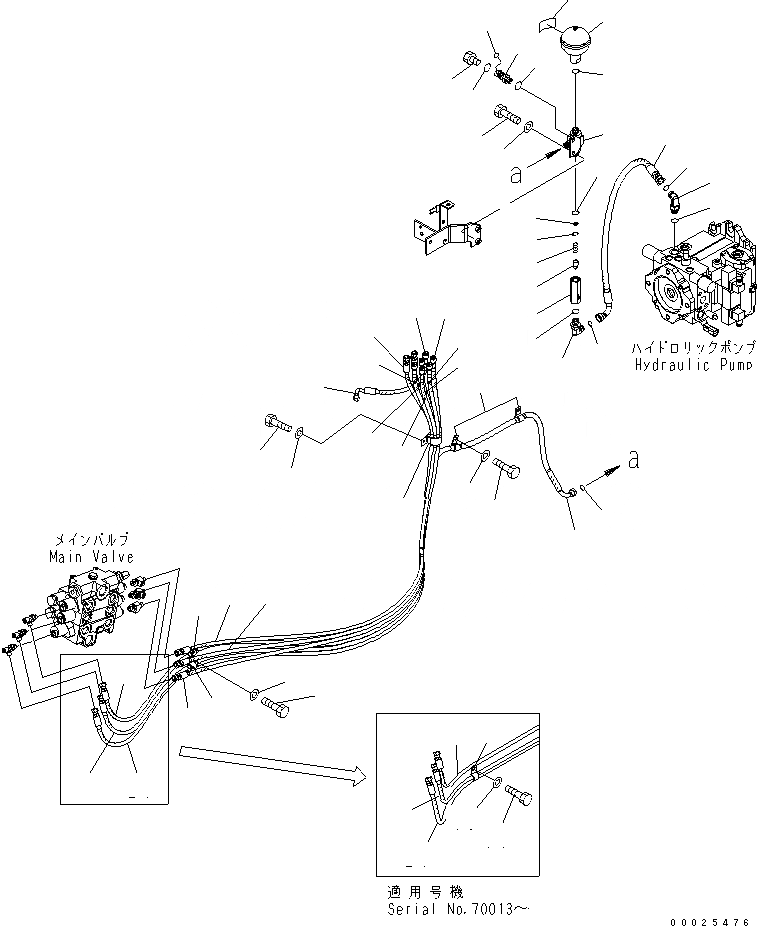 a

ハイドロリックポンプ
Hydraulic Pump

a

メインバルブ
Main Valve

適用号機
Serial No.70013～

00025476