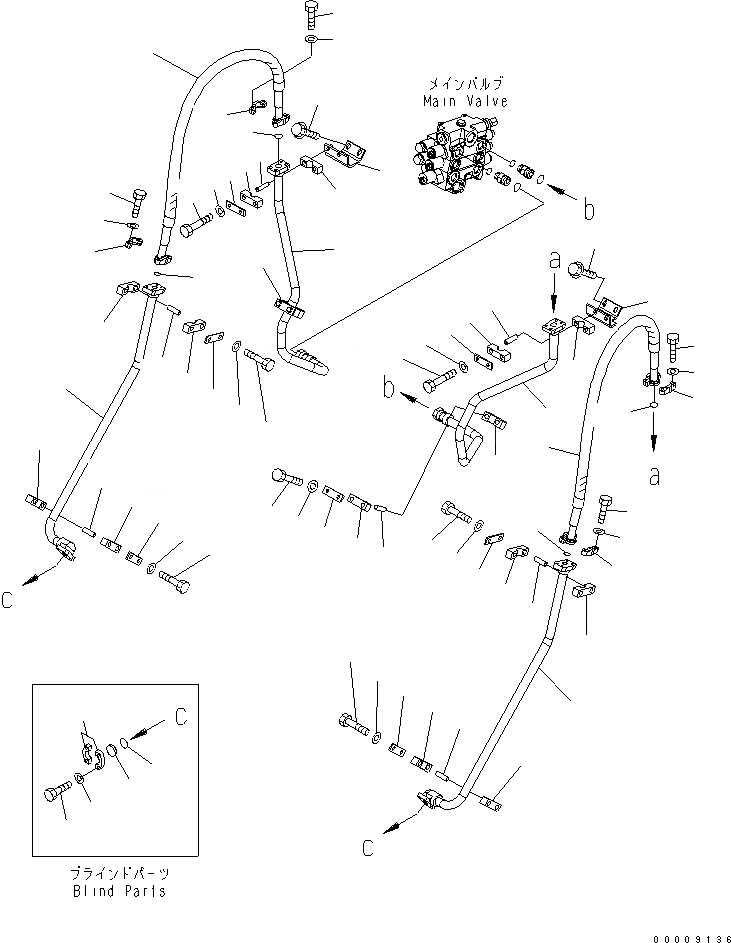 メインバルブ
Main Valve

b

a

b

a

C

C

C

ブラインドパーツ
Blind Parts

00009136