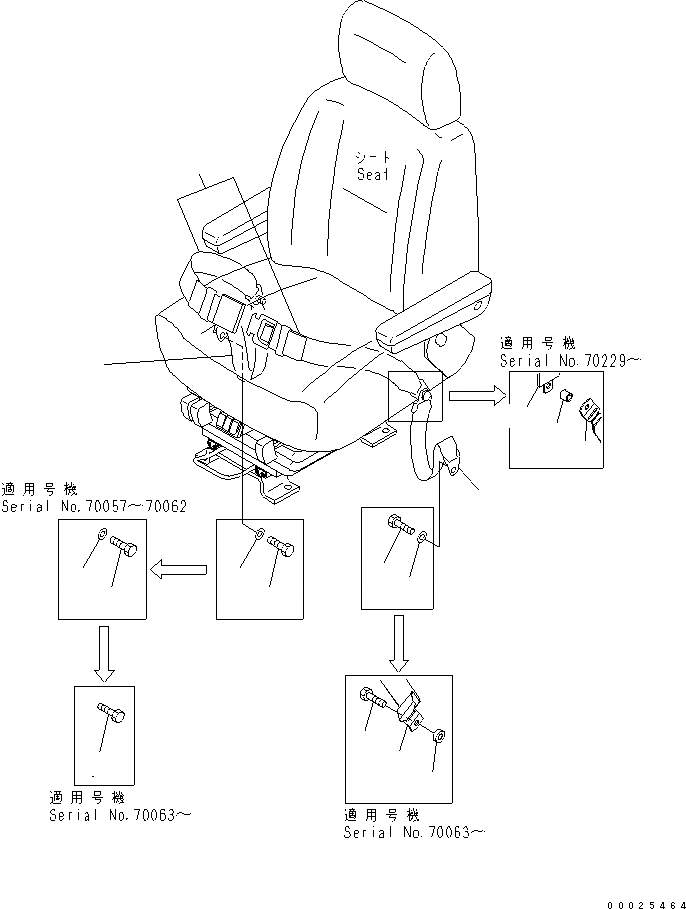 シート
Seat

適用号機
Serial No.70229～

適用号機
Serial No.70057～70062

適用号機
Serial No.70063～

適用号機
Serial No.70063～

00025464