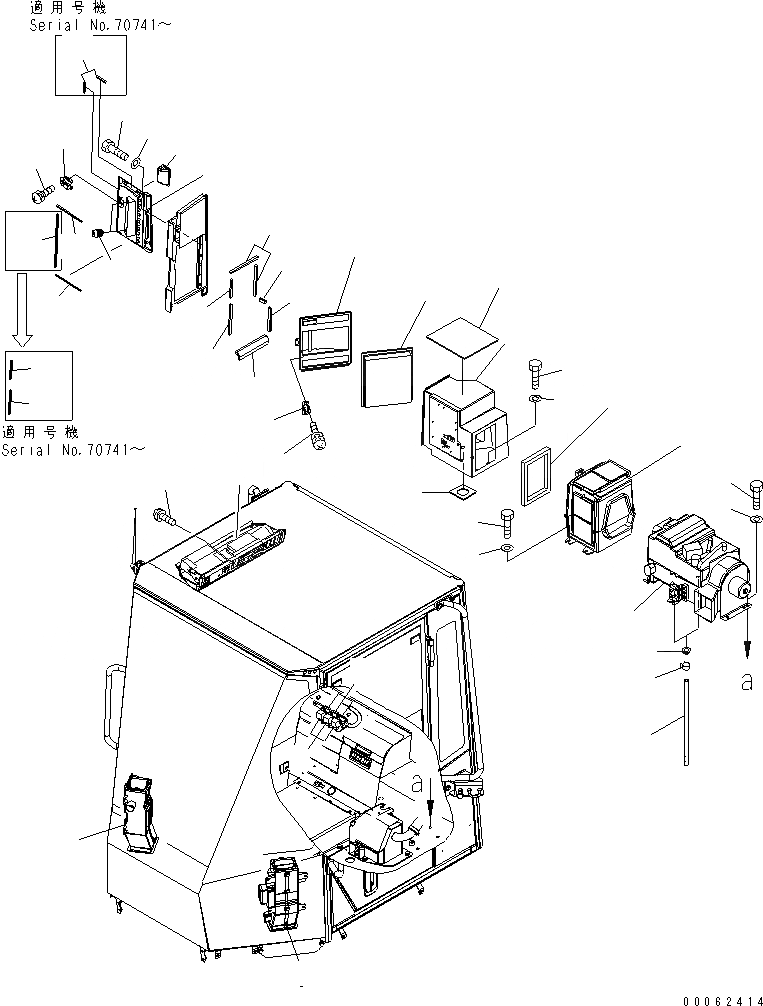 適用号機
Serial No.70741～

適用号機
Serial No.70741～

a

a

00062414