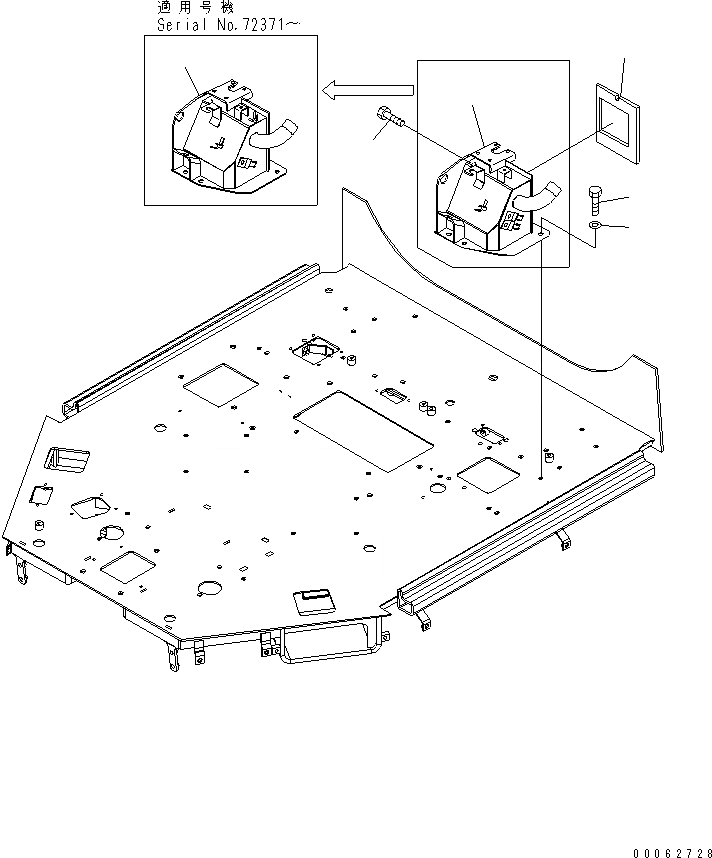 適用号機
Serial No.72371～

00062728