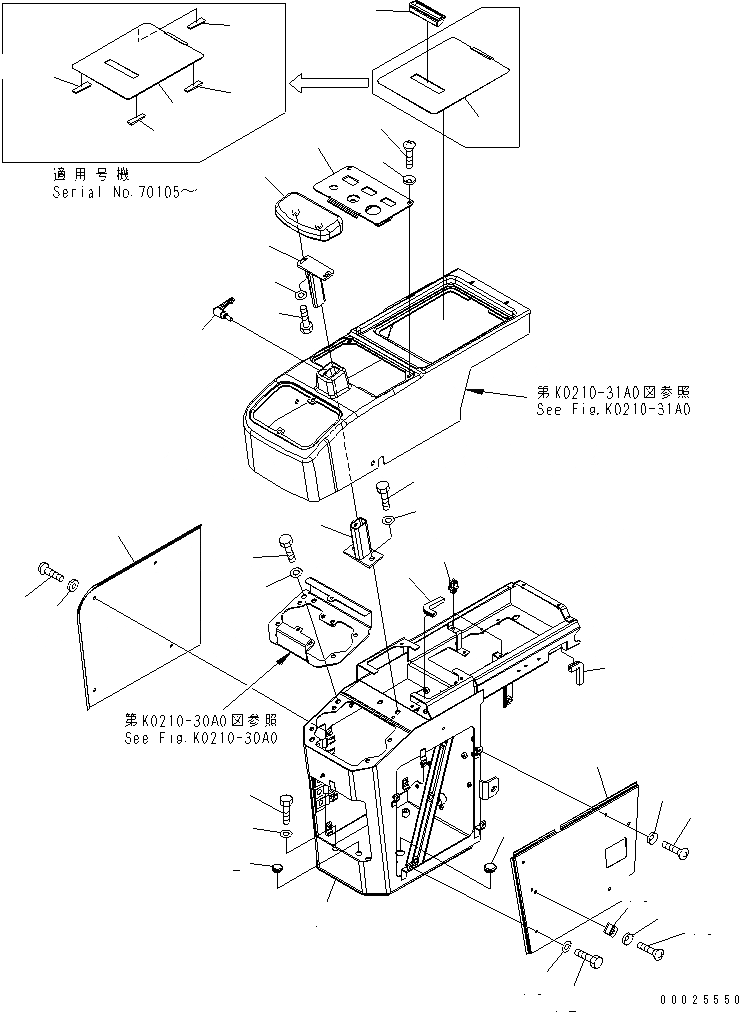 適用号機
Serial No.70105~

第K0210-31A0図参照
See Fig.K0210-31A0

第K0210-30A0図参照
See Fig.K0210-30A0

00025550