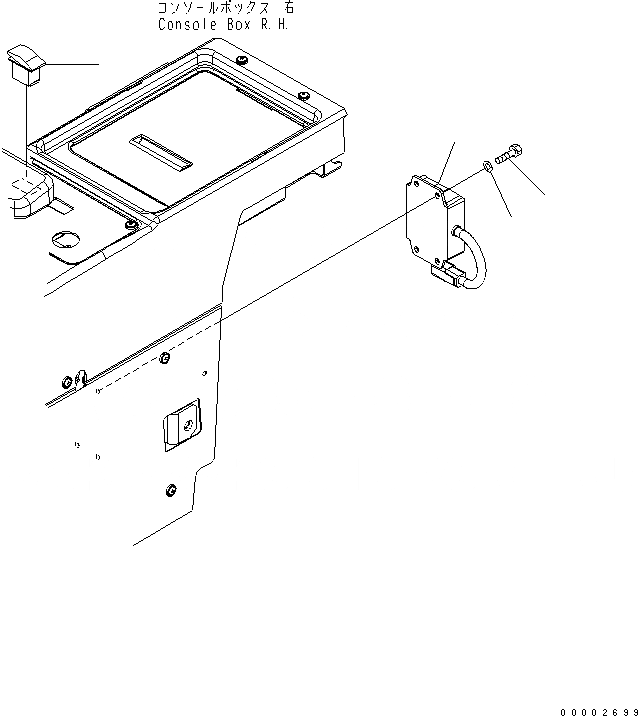 コンソールボックス 右
Console Box R.H.

00002699