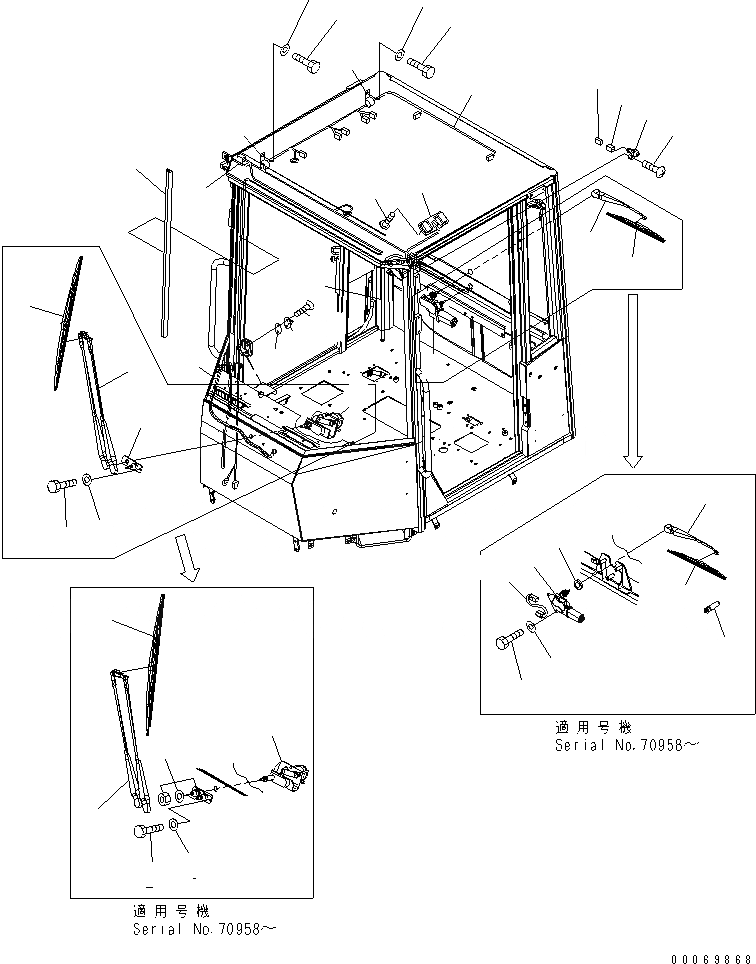 適用号機
Serial No.70958～

適用号機
Serial No.70958～

00069868