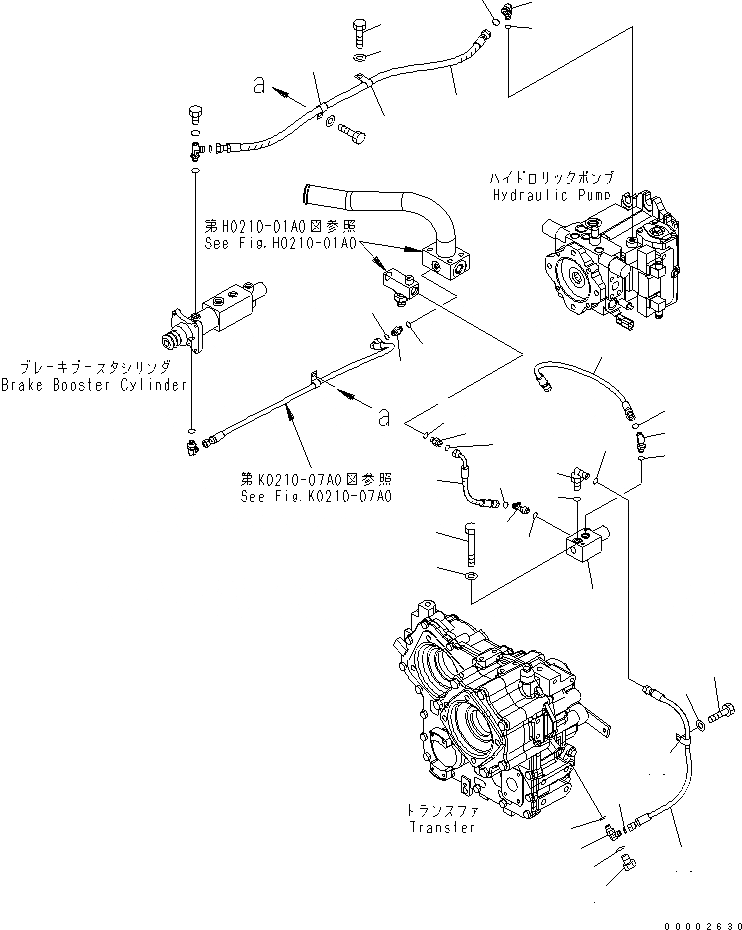 a

ハイドロリックポンプ
Hydraulic Pump

第H0210-01A0図参照
See Fig.H0210-01A0

ブレーキブースタシリンダ
Brake Booster Cylinder

a

第K0210-07A0図参照
See Fig.K0210-07A0

トランスファ
Transfer

00002630