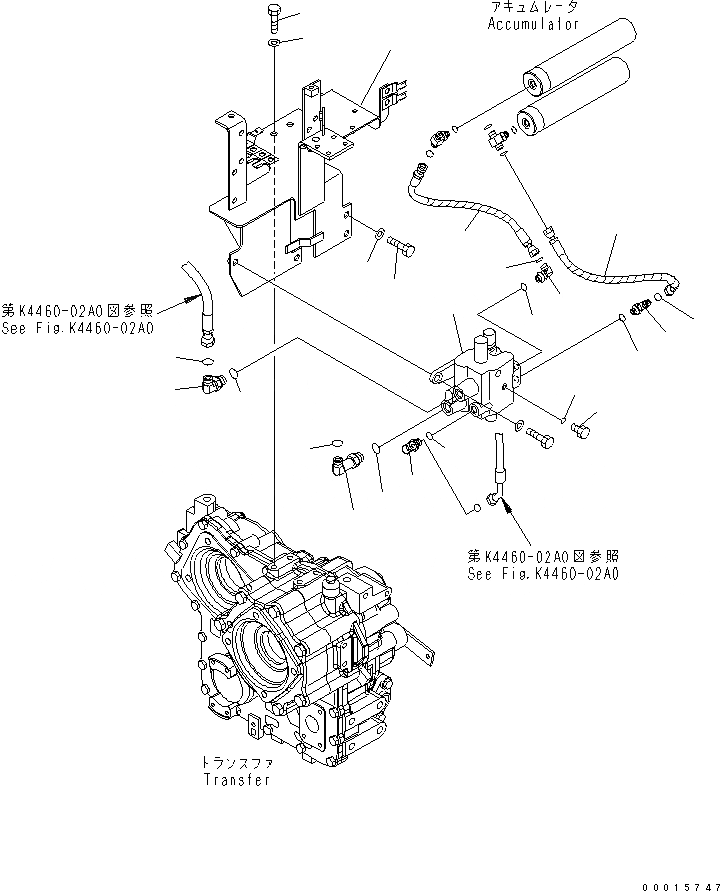 アキュムレータ
Accumulator

第K4460-02A0図参照
See Fig.K4460-02A0

第K4460-02A0図参照
See Fig.K4460-02A0

トランスファ
Transfer

00015747