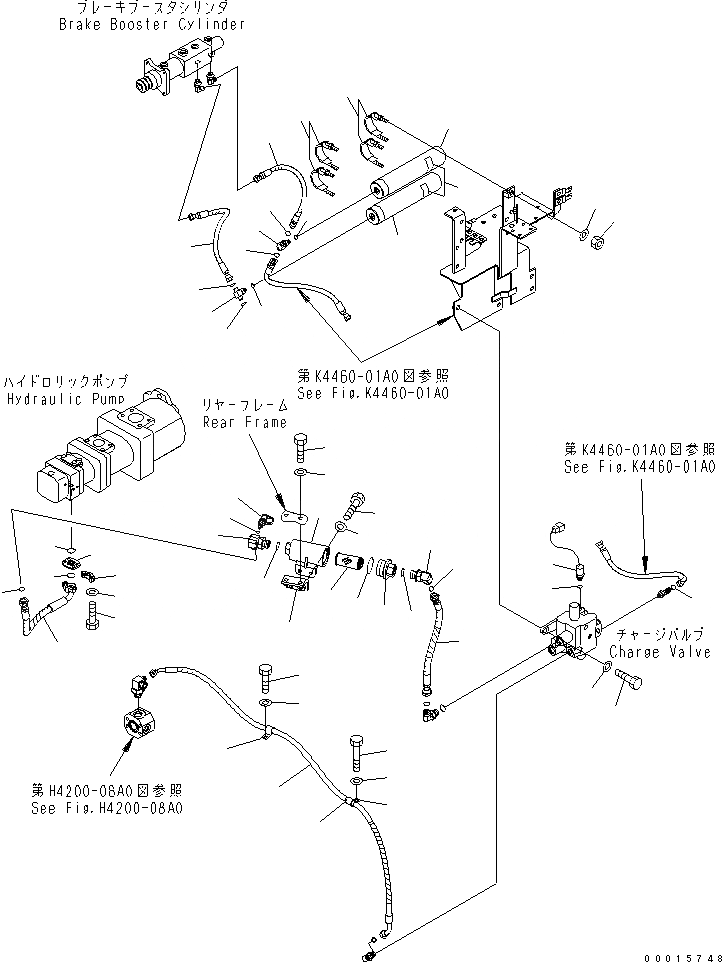 ブレーキブースタシリンダ
Brake Booster Cylinder

第K4460-01A0図参照
See Fig.K4460-01A0

ハイドロリックポンプ
Hydraulic Pump

リヤーフレーム
Rear Frame

第K4460-01A0図参照
See Fig.K4460-01A0

チャージバルブ
Charge Valve

第H4200-08A0図参照
See Fig.H4200-08A0

00015748