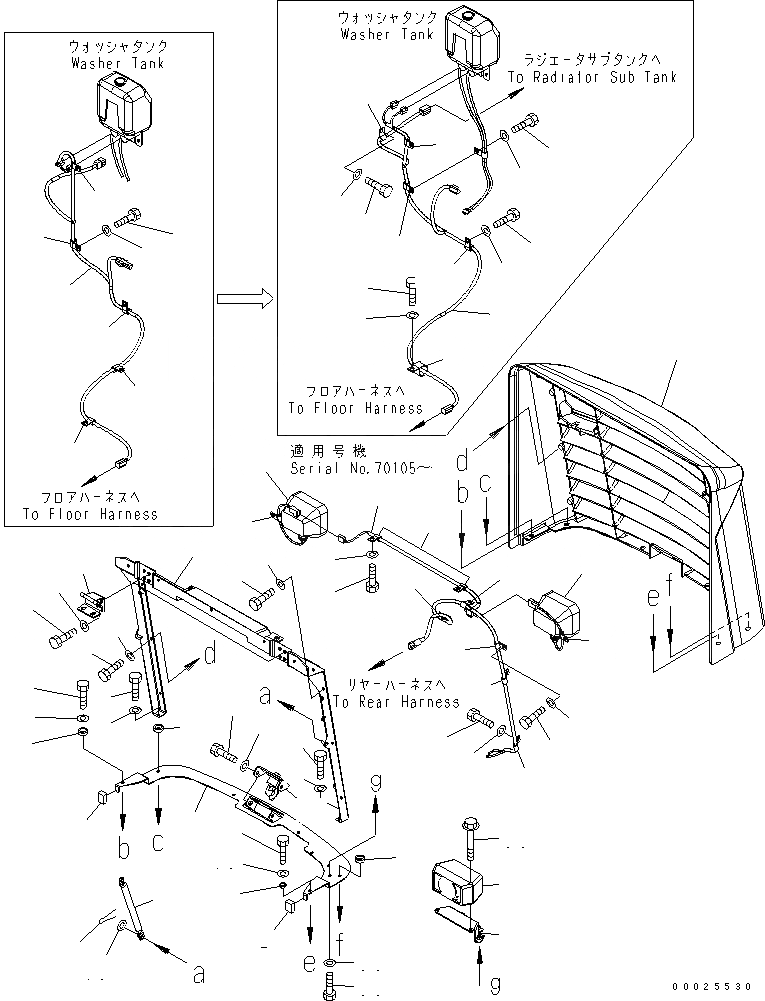 ウォッシャタンク
Washer Tank

フロアハーネスへ
To Floor Harness

ウォッシャタンク
Washer Tank

ラジエータサブタンクへ
To Radiator Sub Tank

フロアハーネスへ
To Floor Harness

適用号機
Serial No.70105～

d
b
c

e
f

d

a

リヤーハーネスへ
To Rear Harness

g

b
c

e
f

a

g

00025530