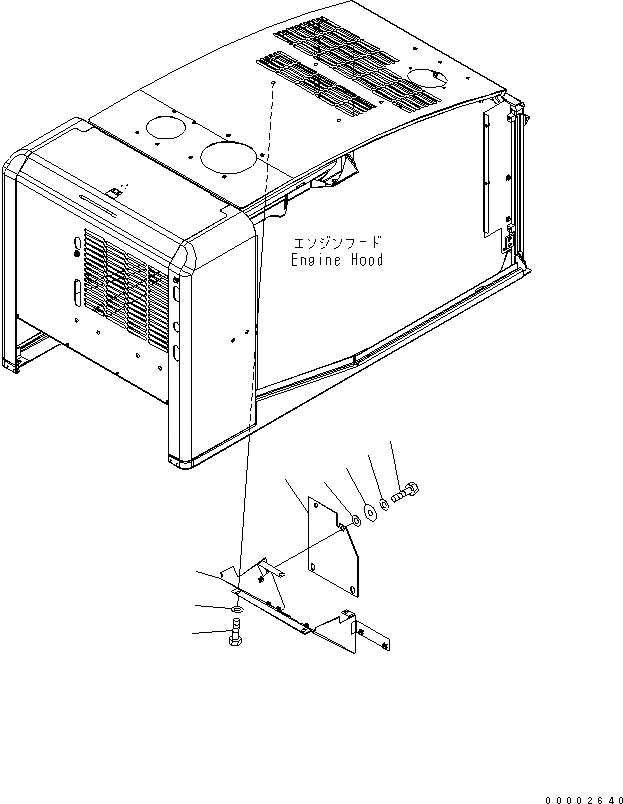 エンジンフード
Engine Hood

00002640