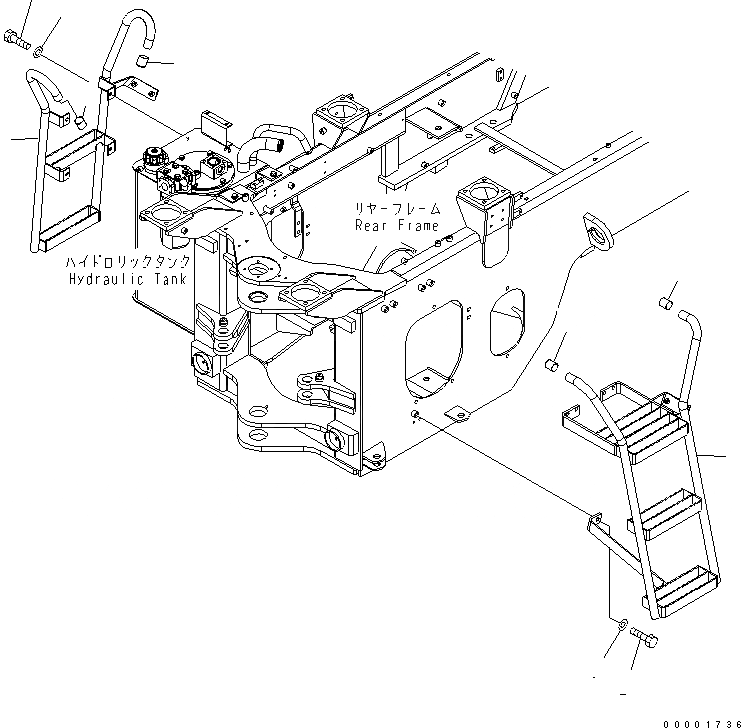 リヤーフレーム
Rear Frame

ハイドロリックタンク
Hydraulic Tank

00001736