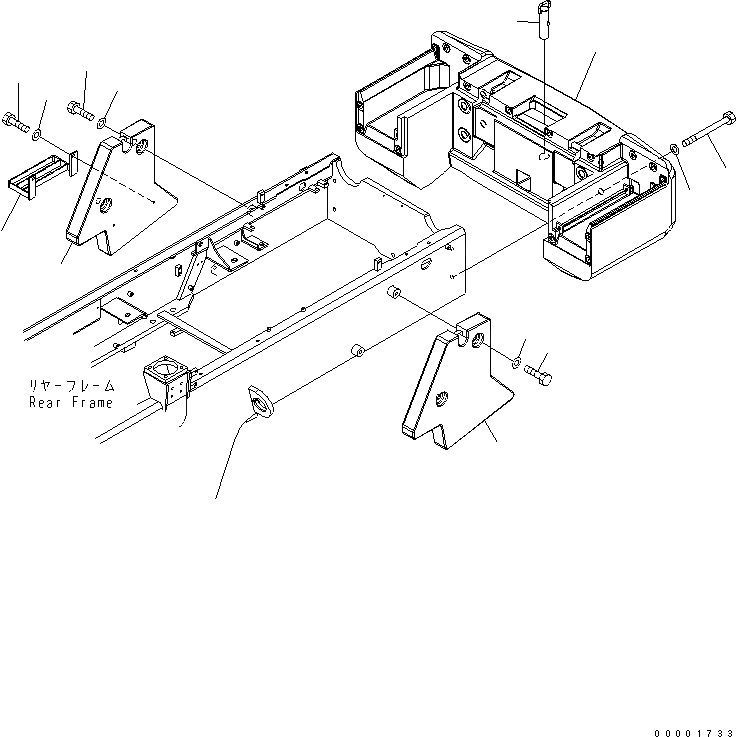 リヤーフレーム
Rear Frame

00001733