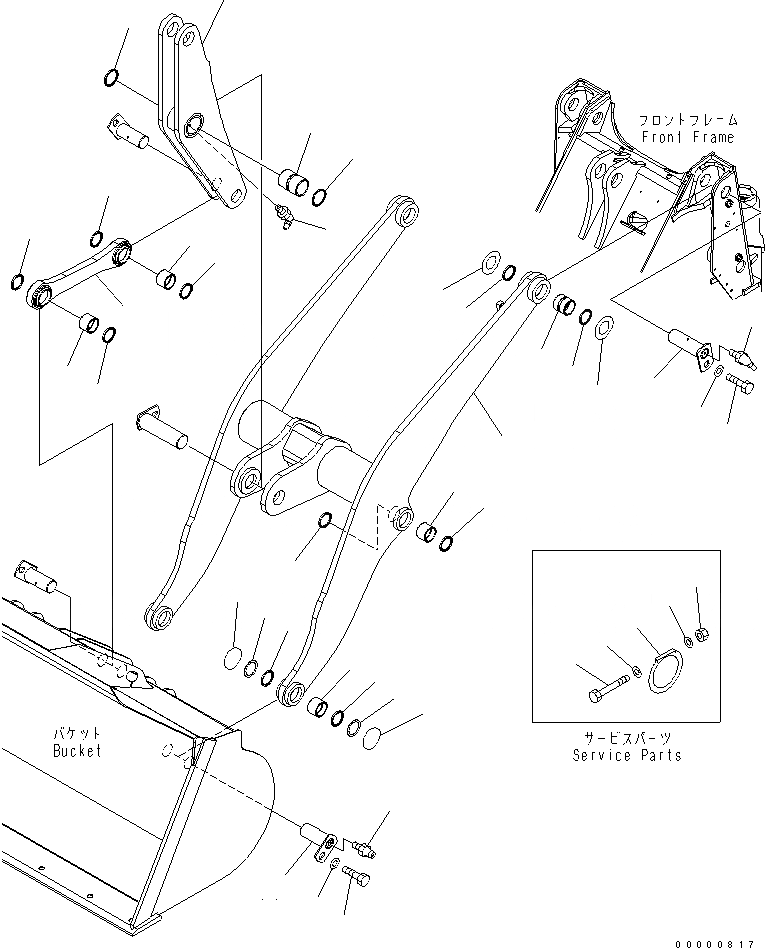 フロントフレーム
Front Frame

バケット
Bucket

サービスパーツ
Service Parts

00000817