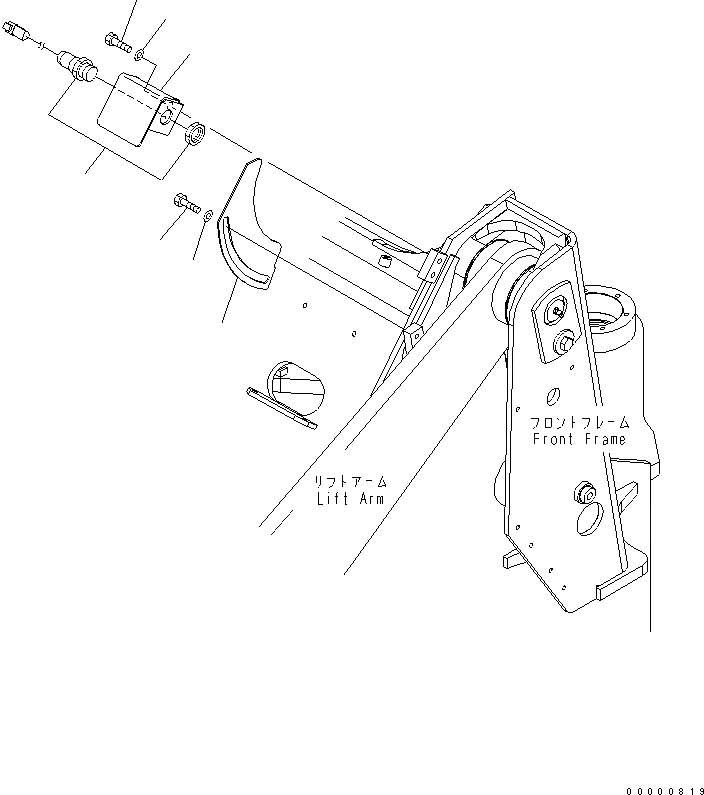 フロントフレーム
Front Frame

リフトアーム
Lift Arm

00000819