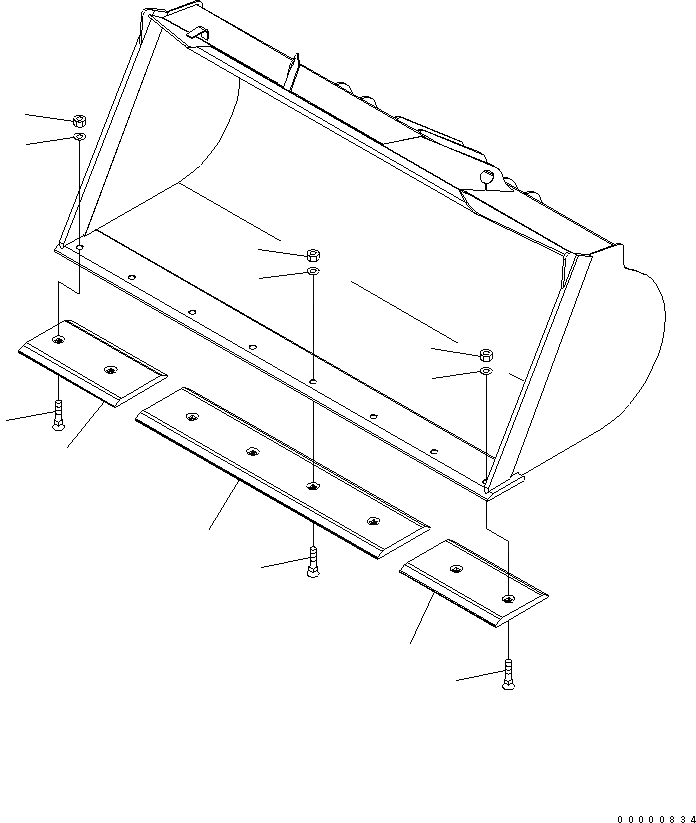 00000834