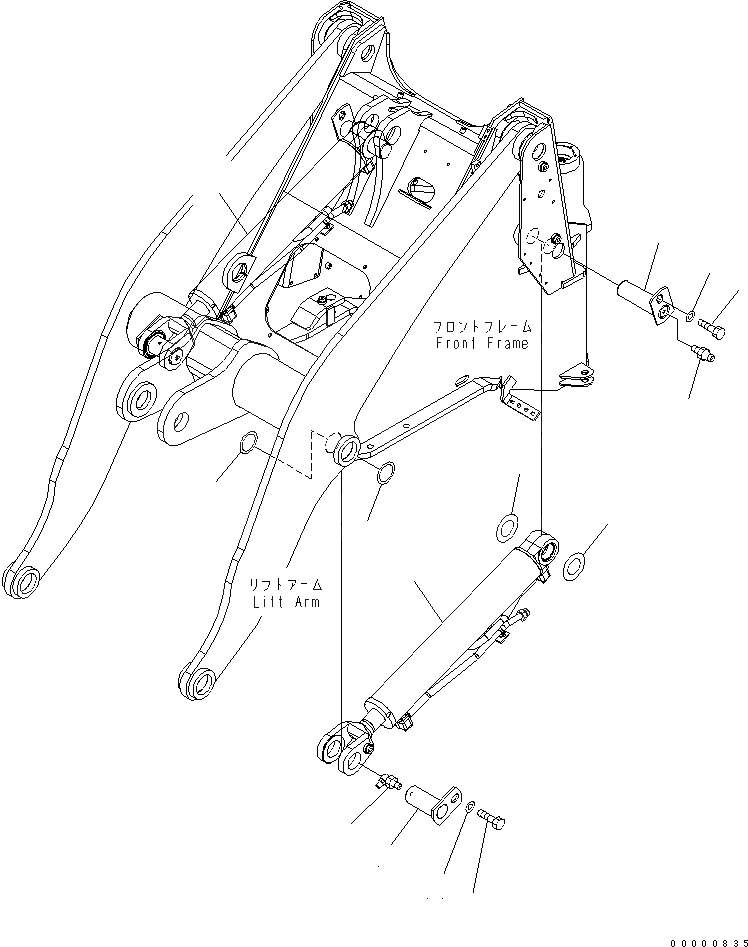 フロントフレーム
Front Frame

リフトアーム
Lift Arm

00000835