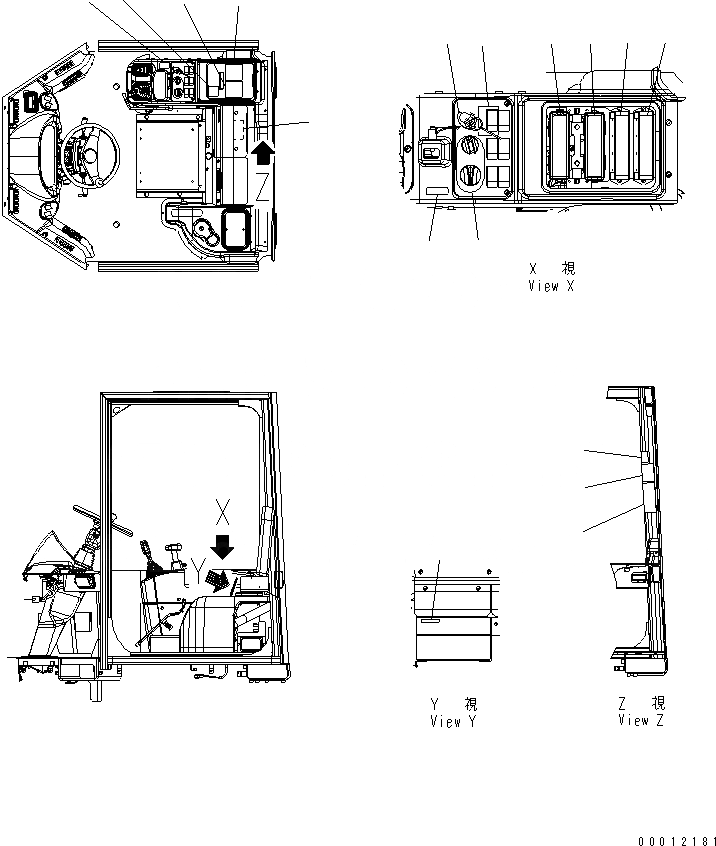 Z

X 視
View X

X

Y

Y 視
View Y

Z 視
View Z

00012181