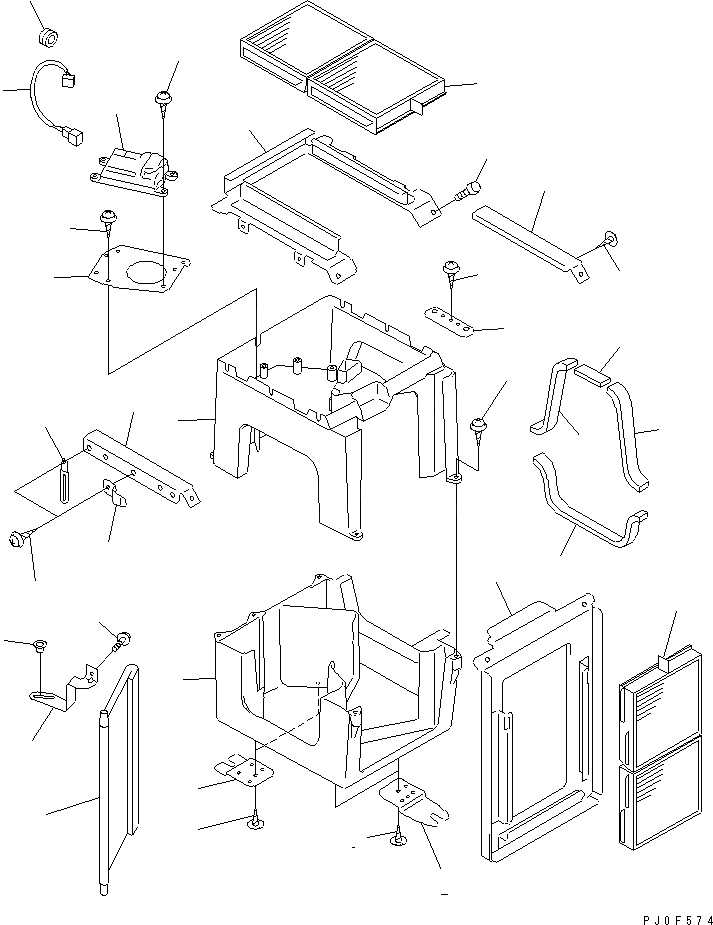 PJ0F574