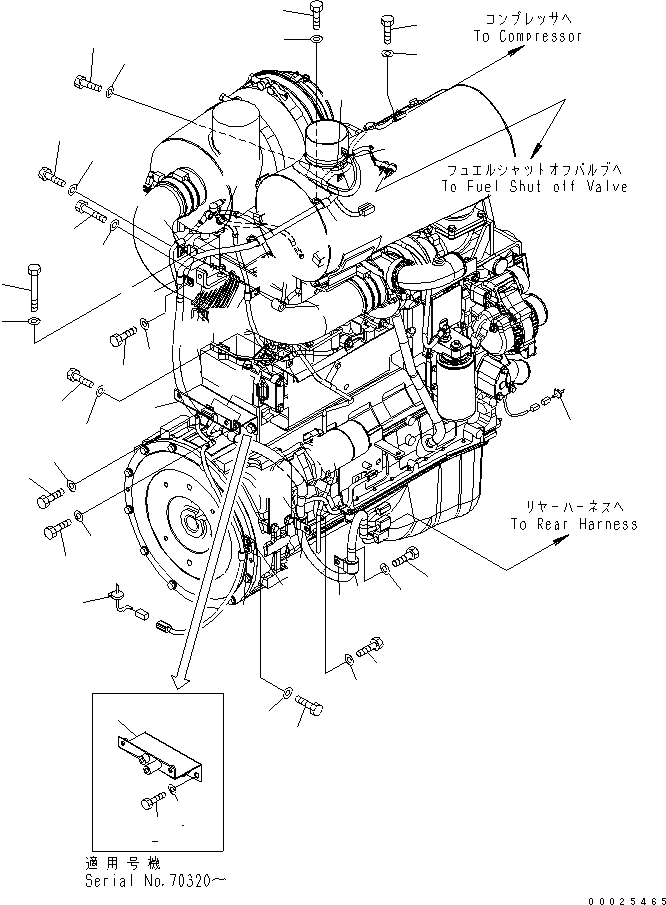 コンプレッサへ
To Compressor

フュエルシャットオフバルブへ
To Fuel Shut off Valve

リヤーハーネスへ
To Rear Harness

適用号機
Serial No.70320～

00025465