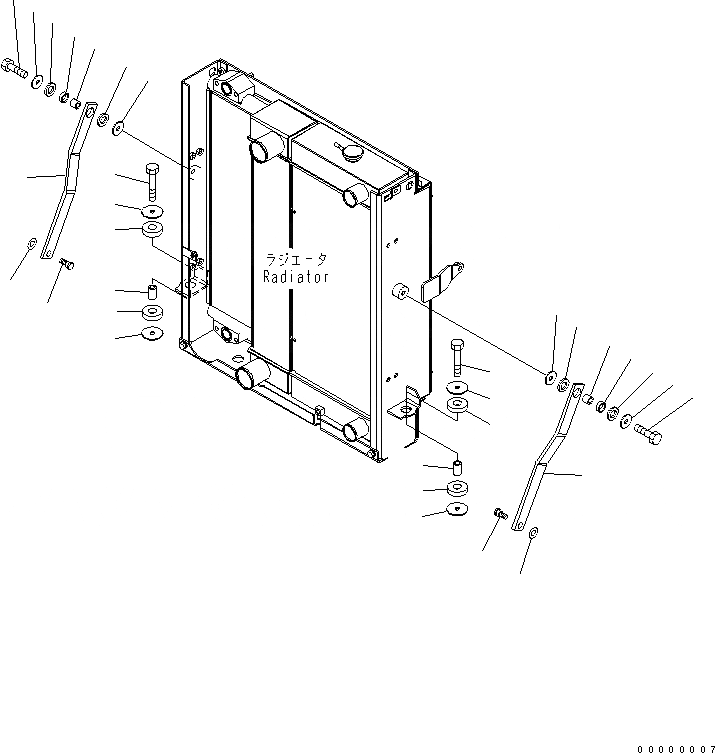 ラジエータ
Radiator

00000007