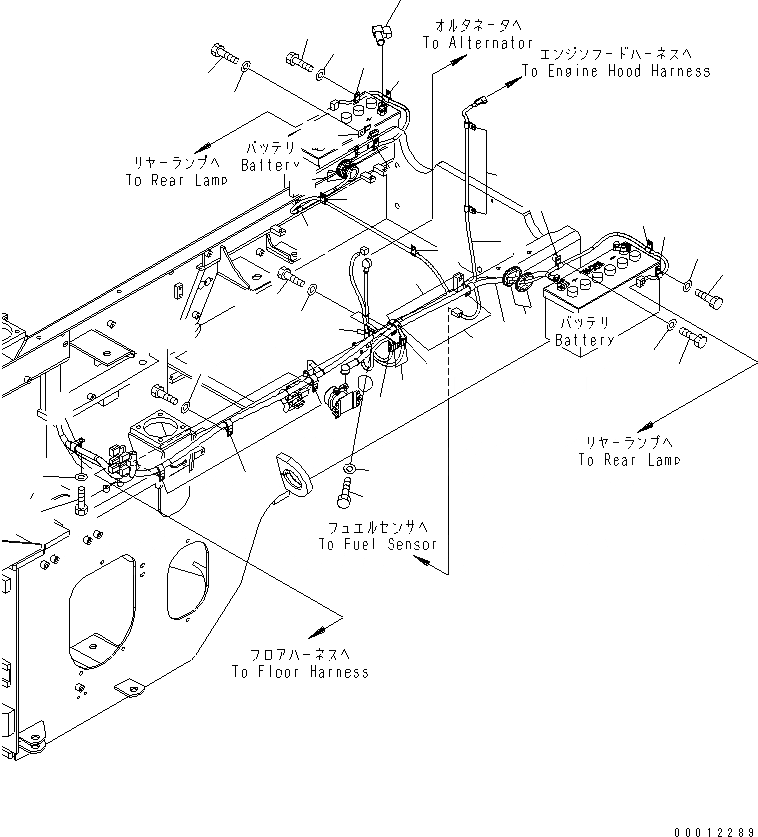 オルタネータへ
To Alternator

エンジンフードハーネスへ
To Engine Hood Harness

リヤーランプへ
To Rear Lamp

バッテリ
Battery

バッテリ
Battery

リヤーランプへ
To Rear Lamp

フュエルセンサへ
To Fuel Sensor

フロアハーネスへ
To Floor Harness

00012289