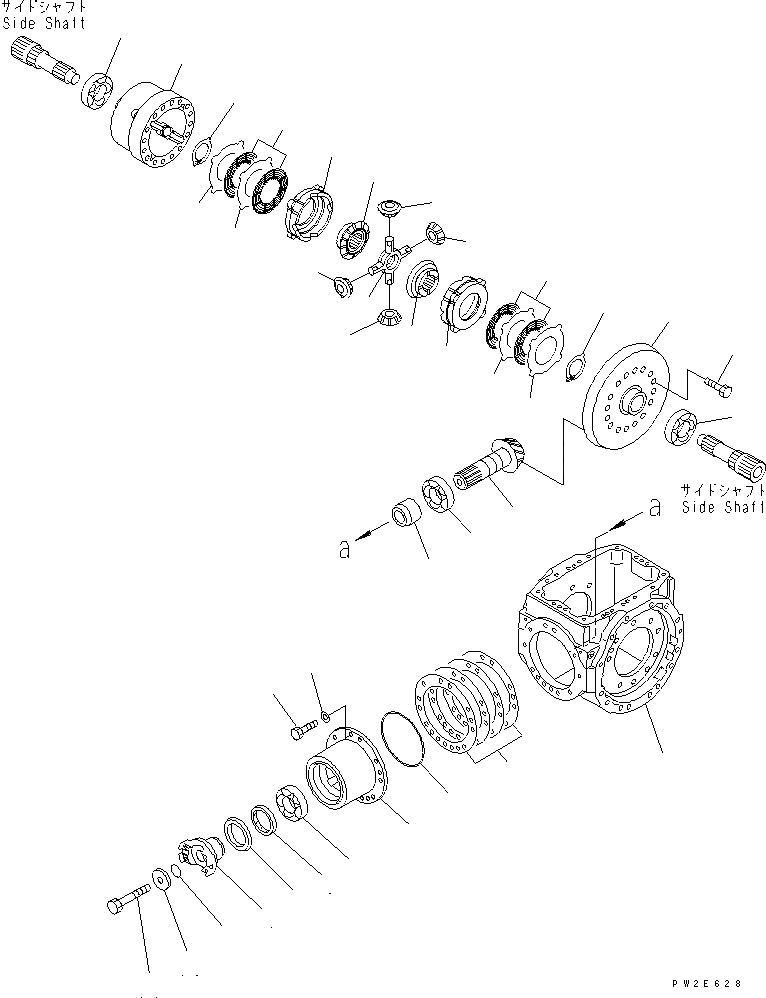 サイドシャフト
Side Shaft

サイドシャフト
Side Shaft

a

a

PW2E628