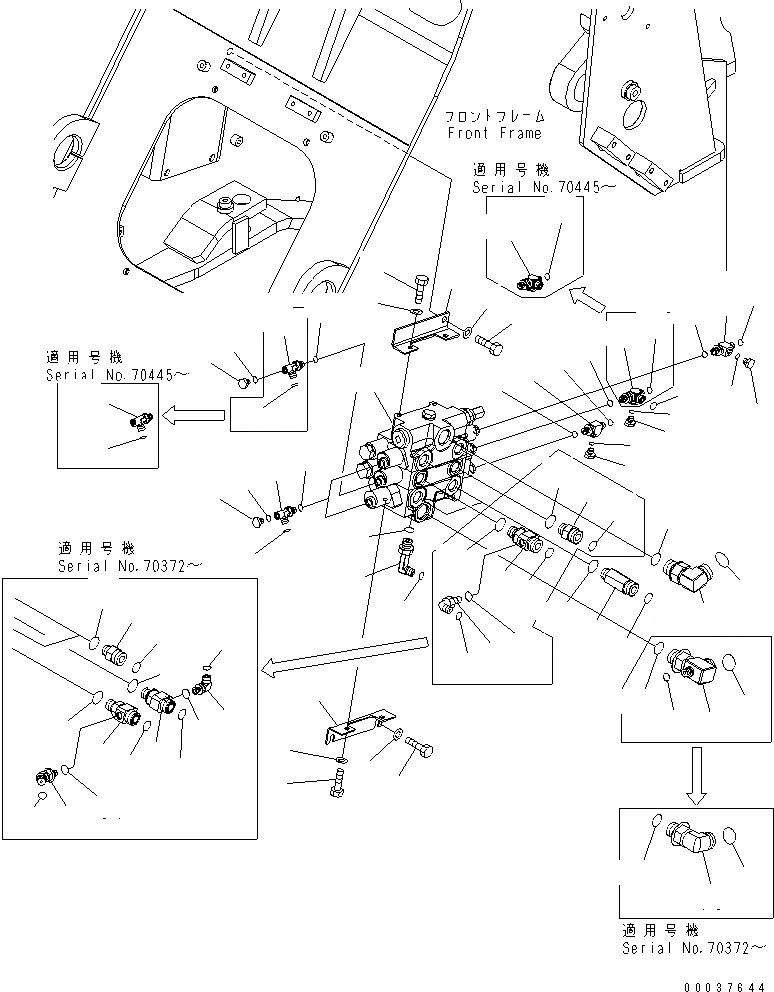 フロントフレーム
Front Frame

適用号機
Serial No.70445～

適用号機
Serial No.70445～

適用号機
Serial No.70372～

適用号機
Serial No.70372～

00037644