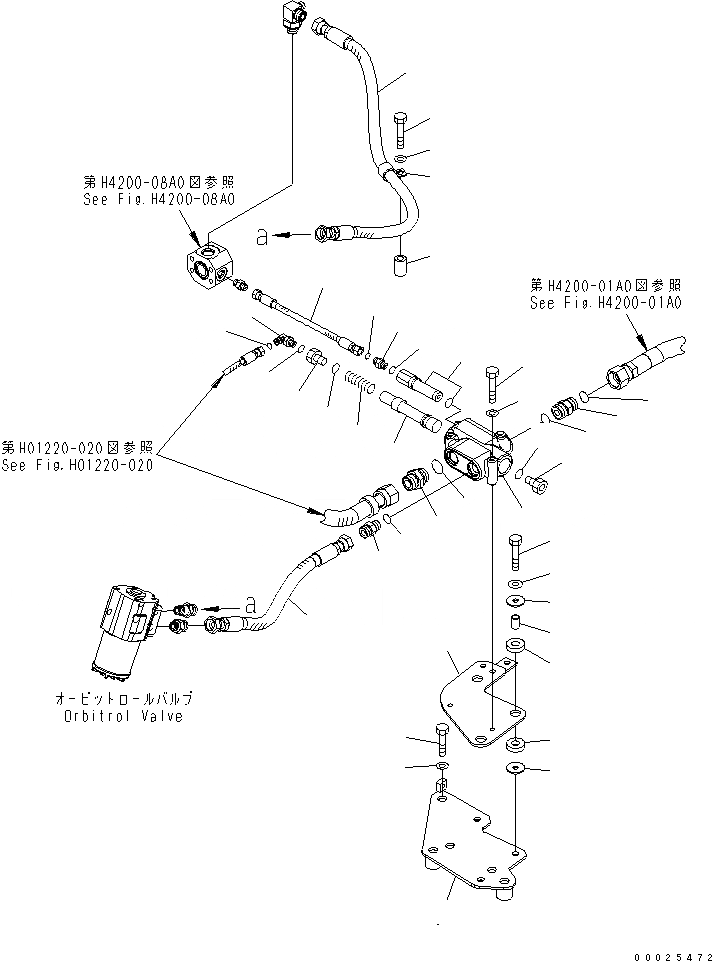 第H4200-08A0図参照
See Fig.H4200-08A0

a

第H4200-01A0図参照
See Fig.H4200-01A0

第H01220-020図参照
See Fig.H01220-020

a

オービットロールバルブ
Orbitrol Valve

00025472