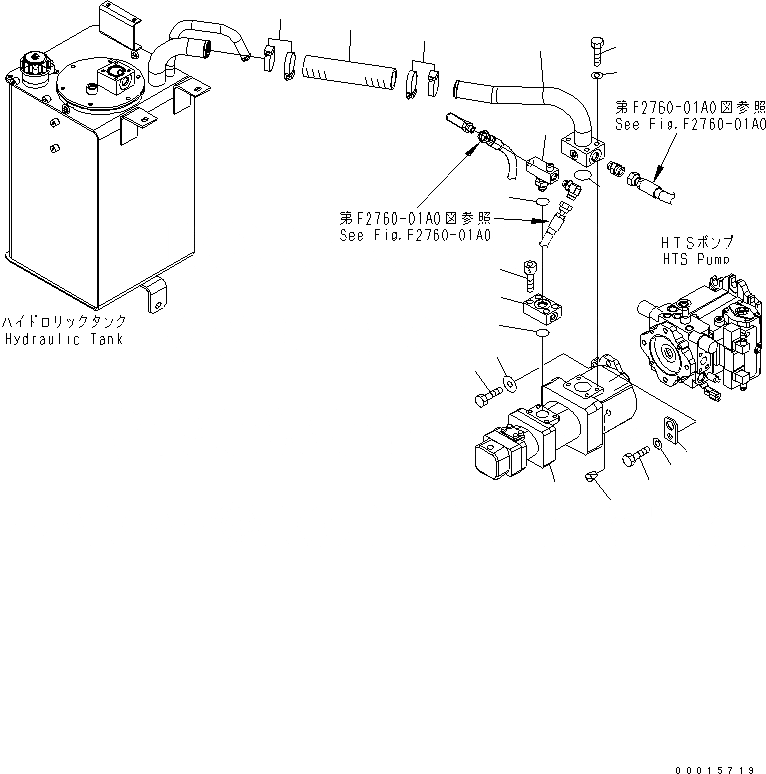 第F2760-01A0図参照
See Fig.F2760-01A0

第F2760-01A0図参照
See Fig.F2760-01A0

HTSポンプ
HTS Pump

ハイドロリックタンク
Hydraulic Tank

00015719