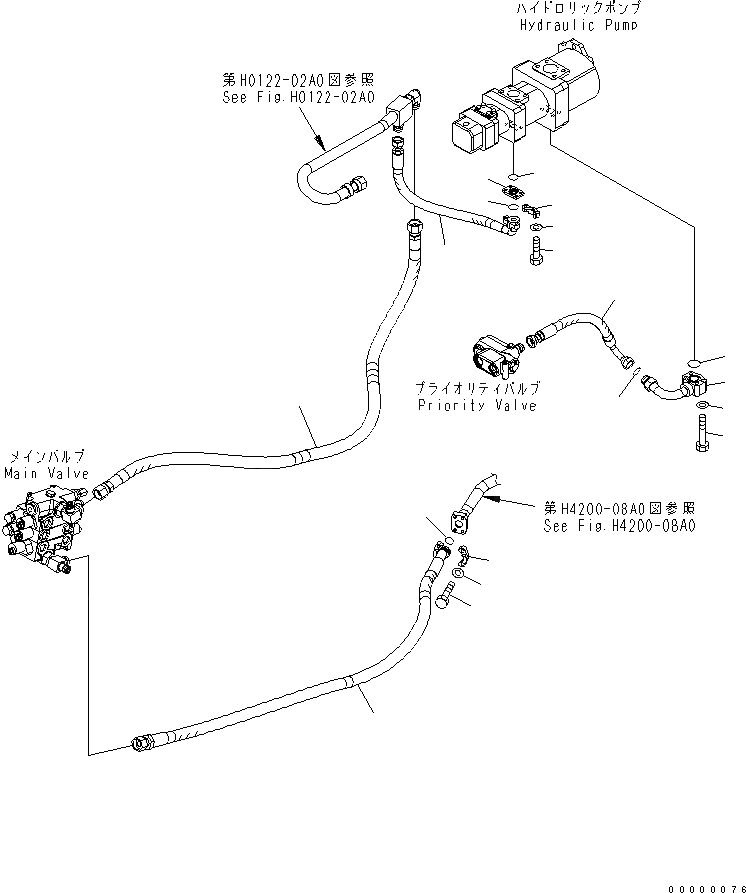 ハイドロリックポンプ
Hydraulic Pump

第H0122-02A0図参照
See Fig.H0122-02A0

プライオリティバルブ
Priority Valve

メインバルブ
Main Valve

第H4200-08A0図参照
See Fig.H4200-08A0

00000076