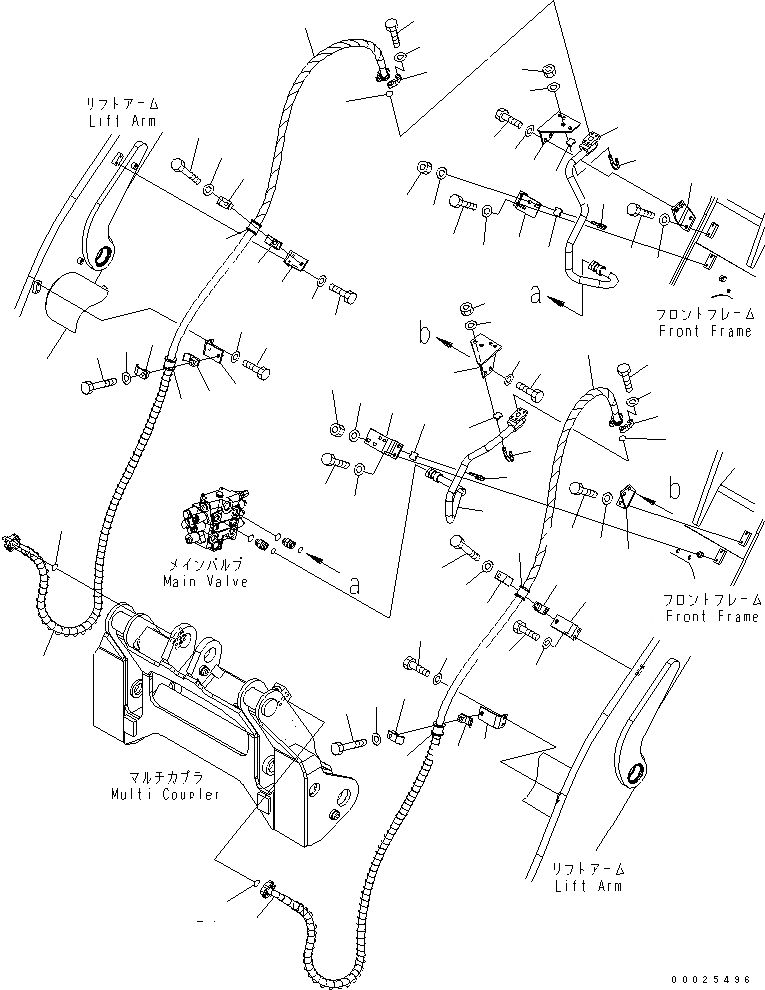 リフトアーム
Lift Arm

a

フロントフレーム
Front Frame

b

b

メインバルブ
Main Valve

a

フロントフレーム
Front Frame

マルチカプラ
Multi Coupler

リフトアーム
Lift Arm

00025496