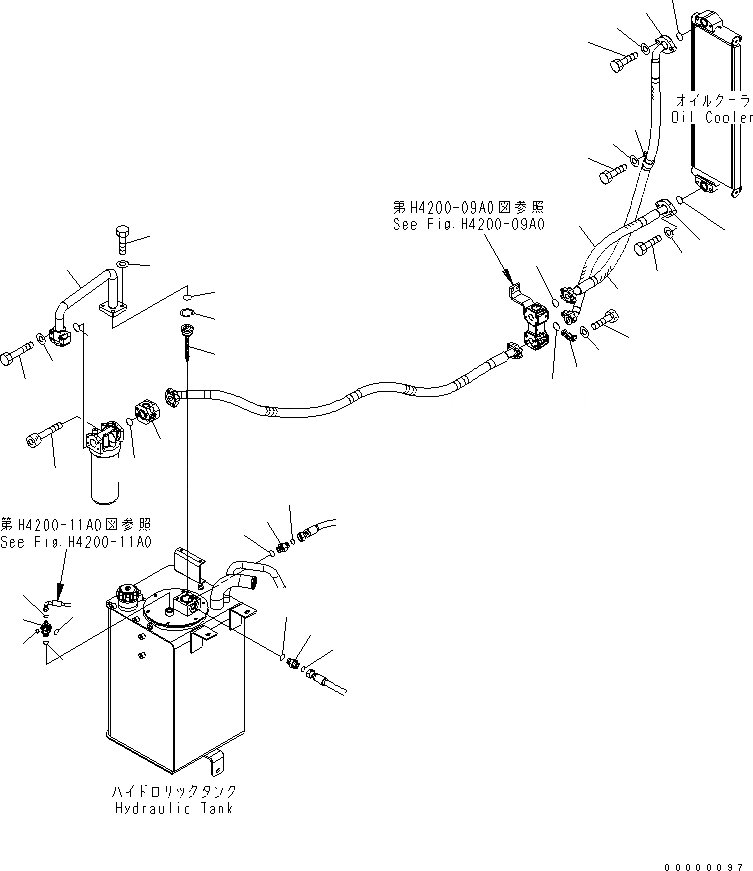 オイルクーラ
Oil Cooler

第H4200-09A0図参照
See Fig.H4200-09A0

第H4200-11A0図参照
See Fig.H4200-11A0

ハイドロリックタンク
Hydraulic Tank

00000097